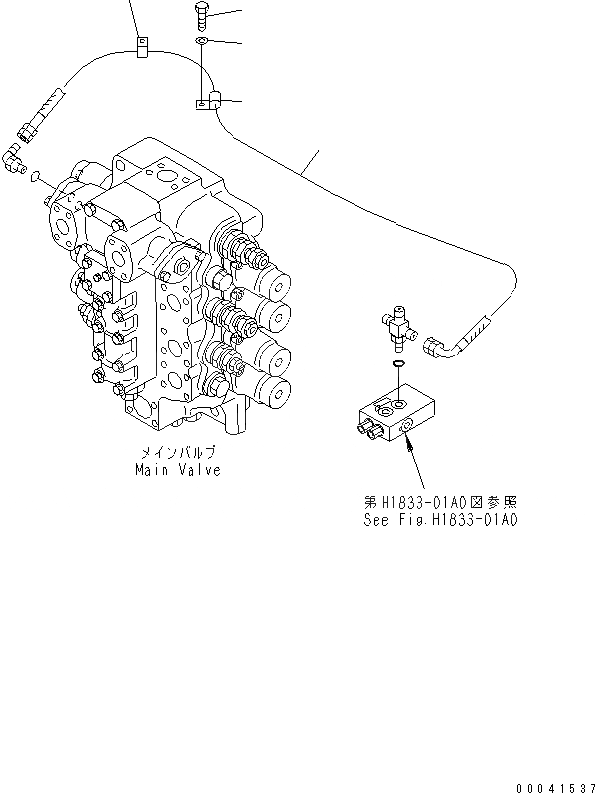 メインバルブ
Main Valve

第H1833-01A0図参照
See Fig.H1833-01A0

00041537