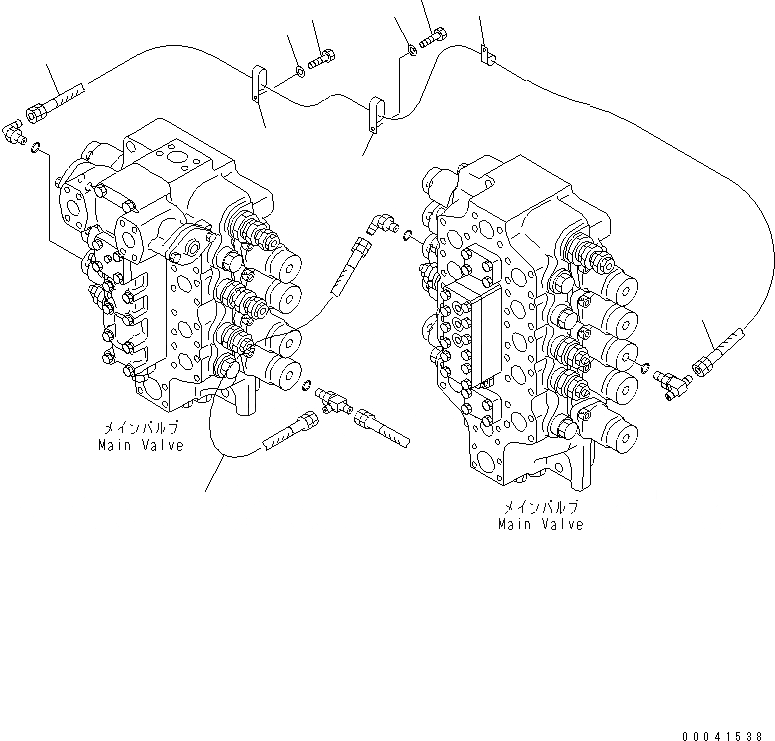 メインバルブ
Main Valve

メインバルブ
Main Valve

00041538