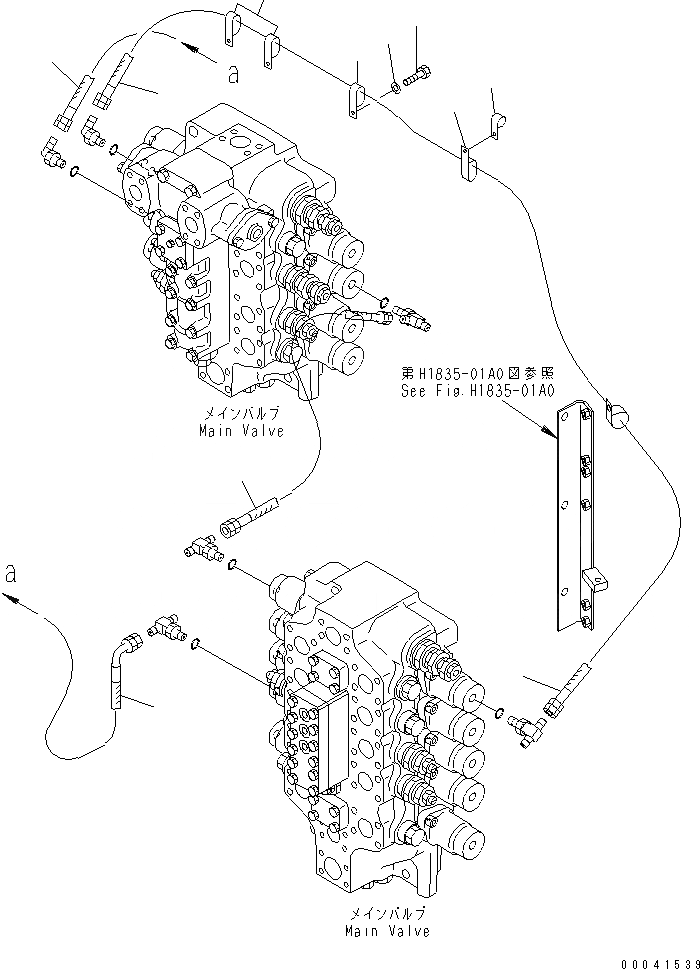 a

メインバルブ
Main Valve

第H1835-01A0図参照
See Fig.H1835-01A0

a

メインバルブ
Main Valve

00041539