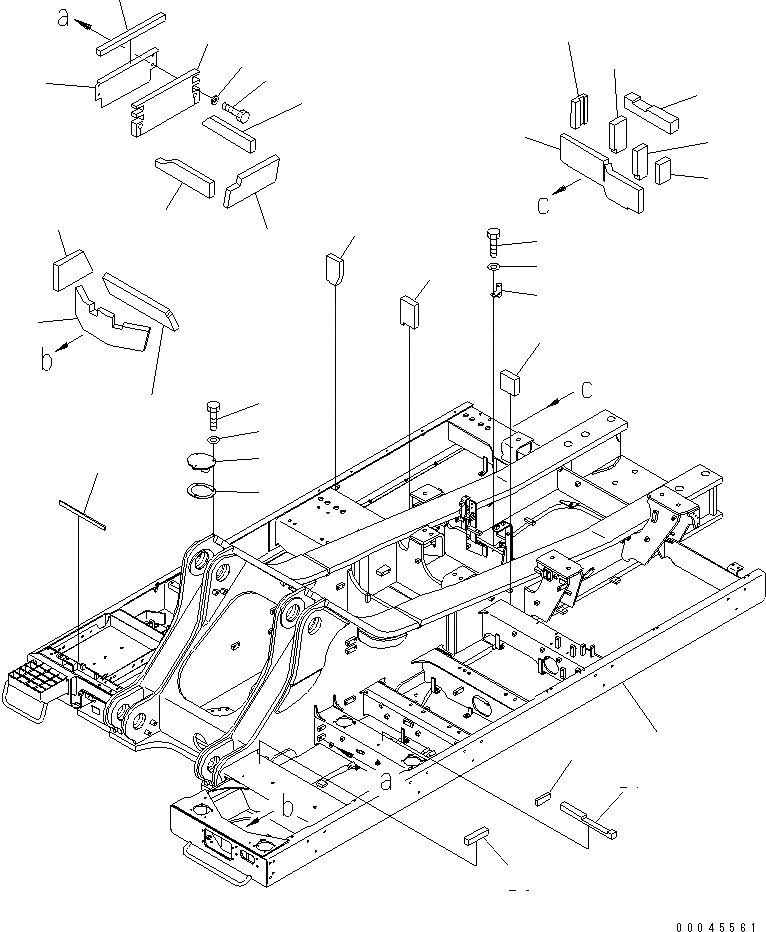 a
c
b
c
a
b
00045561