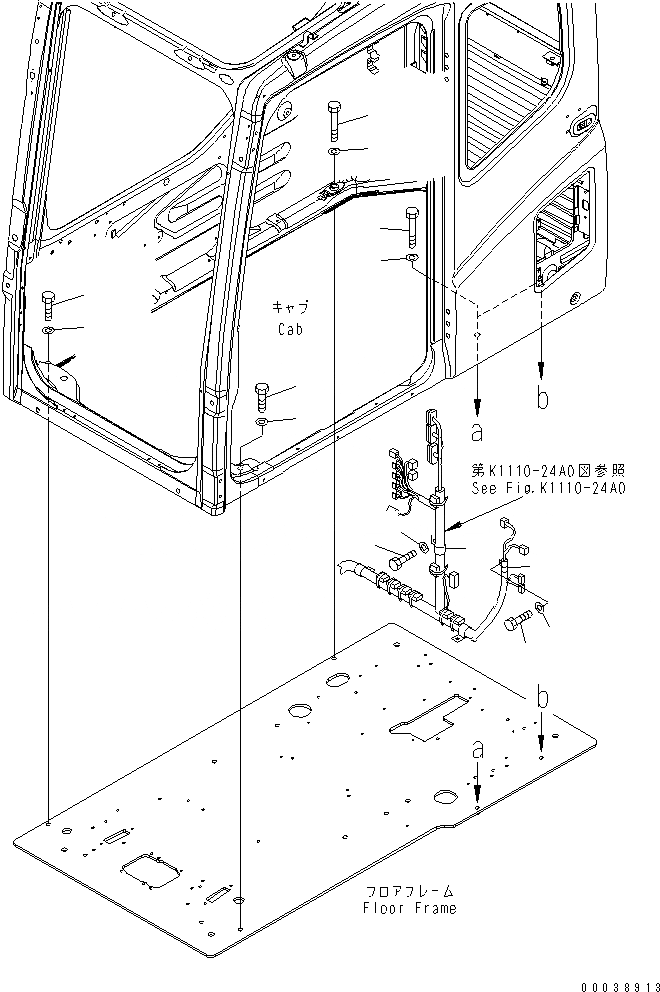 キャブ
Cab

b

a

第K1110-24A0図参照
See Fig.K1110-24A0

b

a

フロアフレーム
Floor Frame

00038913