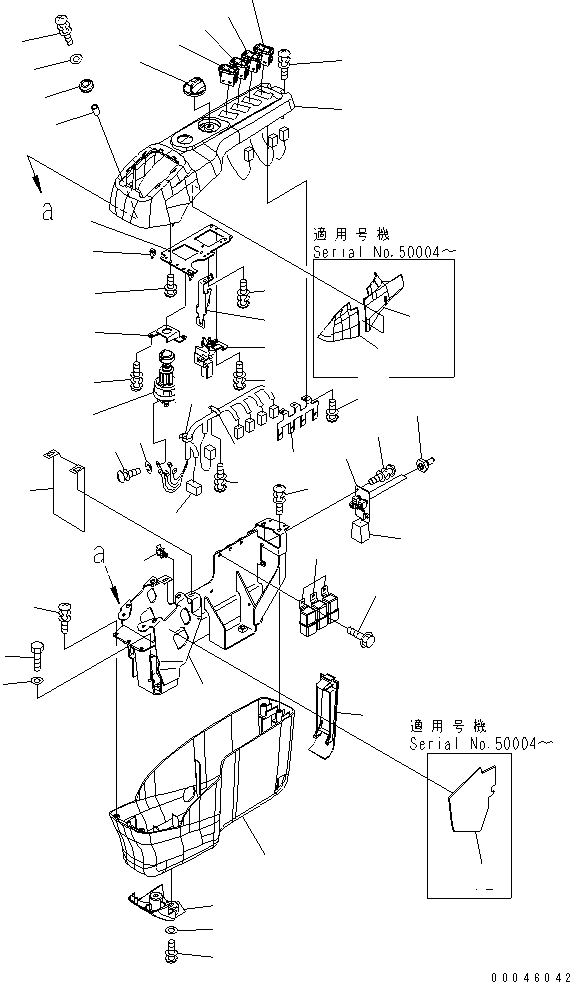 a

適用号機
Serial No.50004～

a

適用号機
Serial No.50004～

00046042