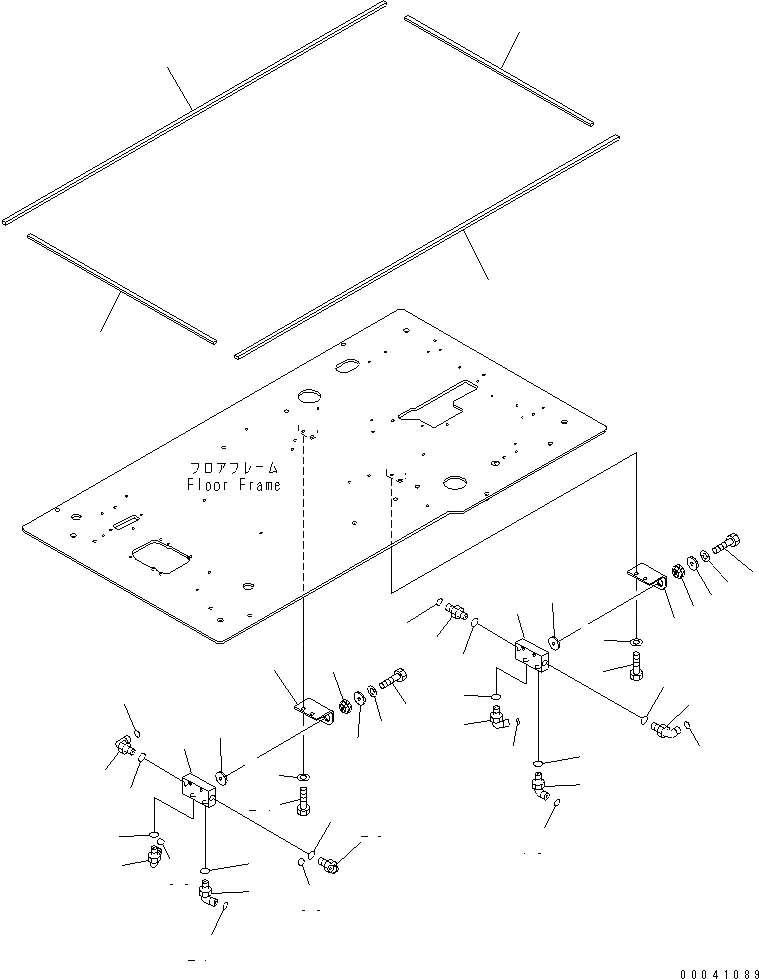 フロアフレーム
Floor Frame

00041089