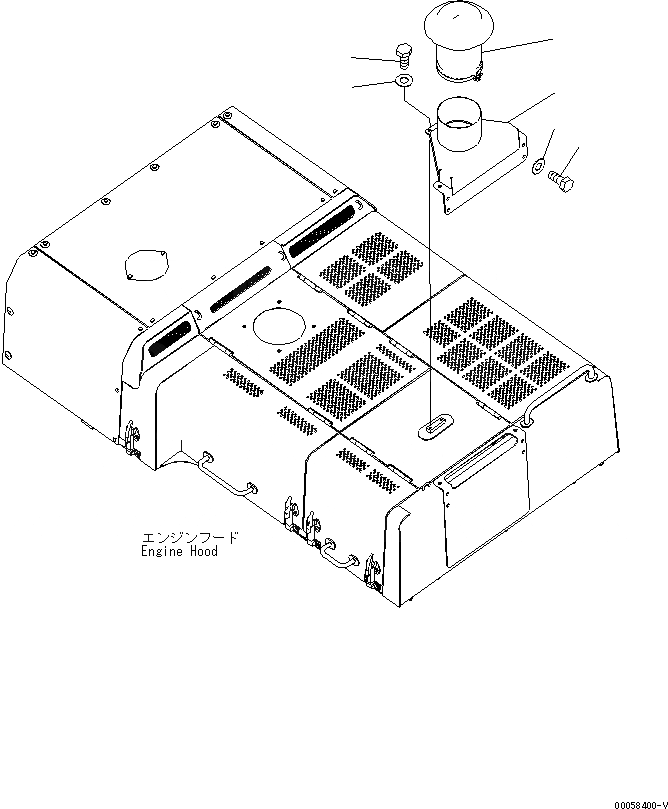 エンジンフード
Engine Hood

00058400-V