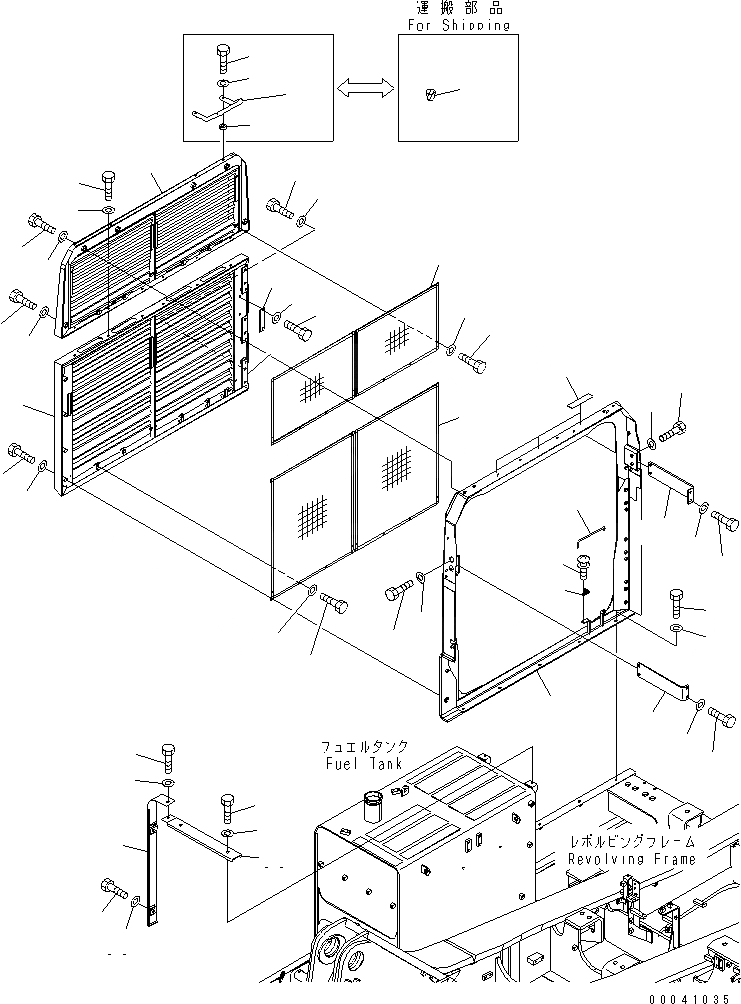 運搬部品
For Shipping

フュエルタンク
Fuel Tank

レボルビングフレーム
Revolving Frame

00041035