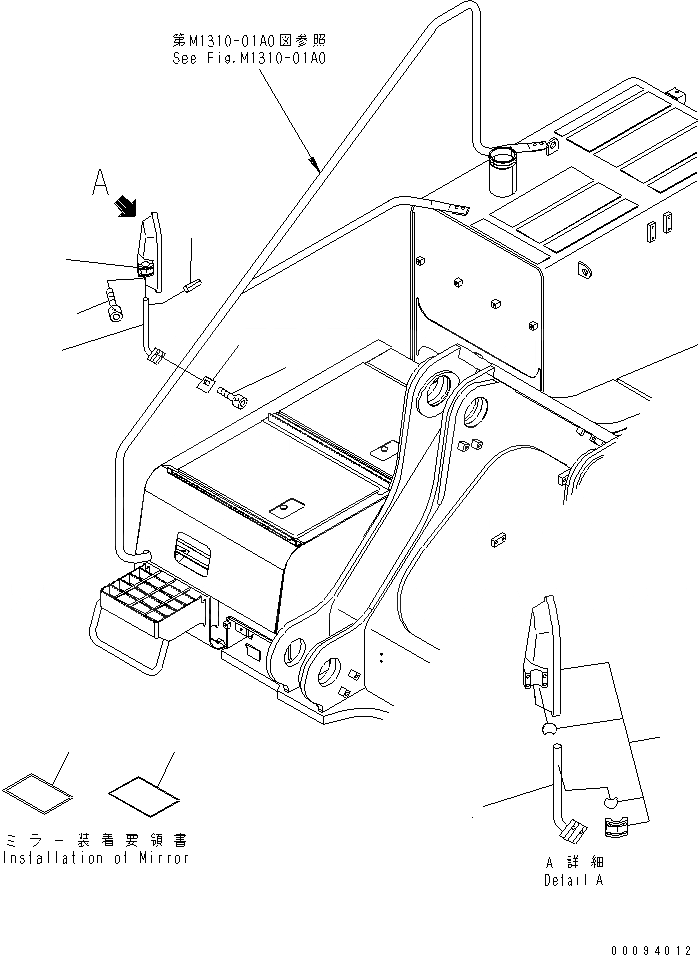 第M1310-01A0図参照
See Fig.M1310-01A0

A

ミラー装着要領書
Installation of Mirror

A 詳細
Detail A

00094012