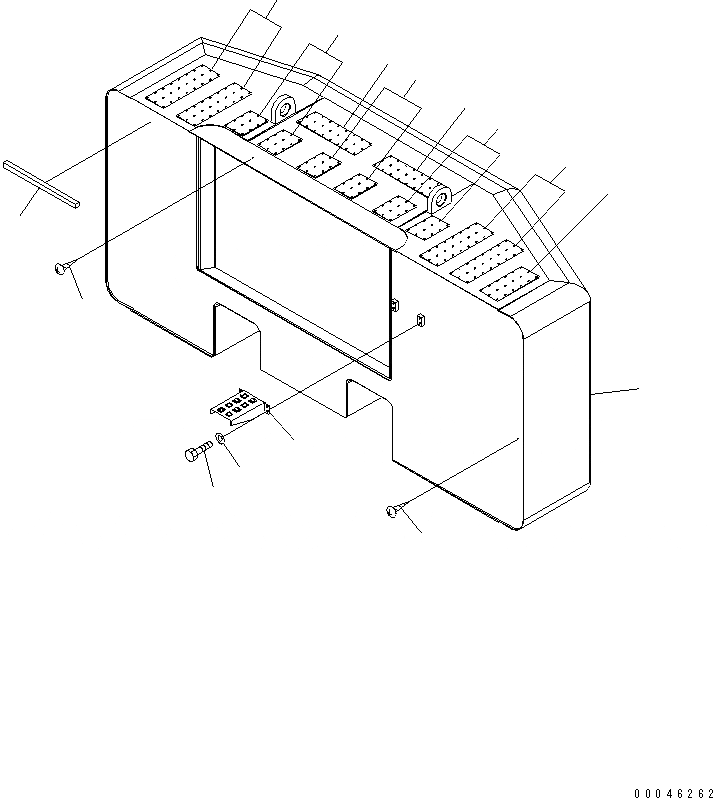 00046262