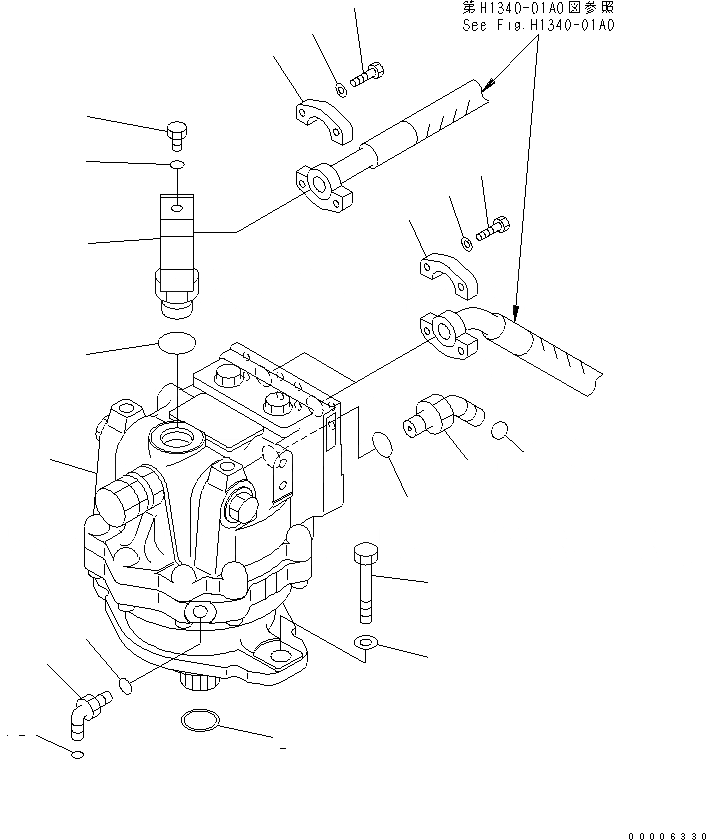 第H1340-01A0図参照
See Fig.H1340-01A0

00006330