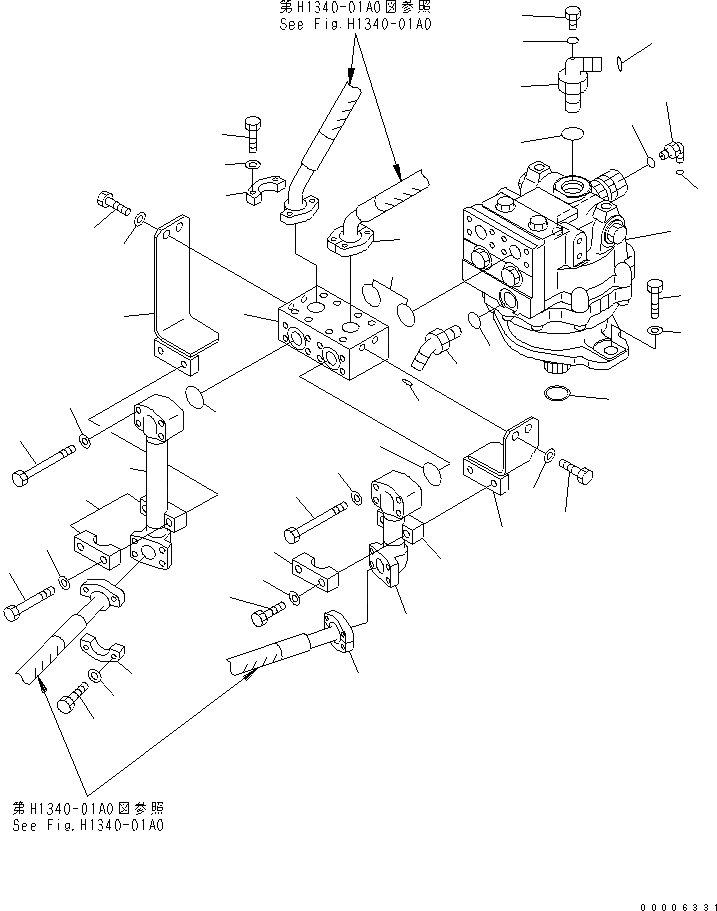 第H1340-01A0図参照
See Fig.H1340-01A0

第H1340-01A0図参照
See Fig.H1340-01A0

00006331