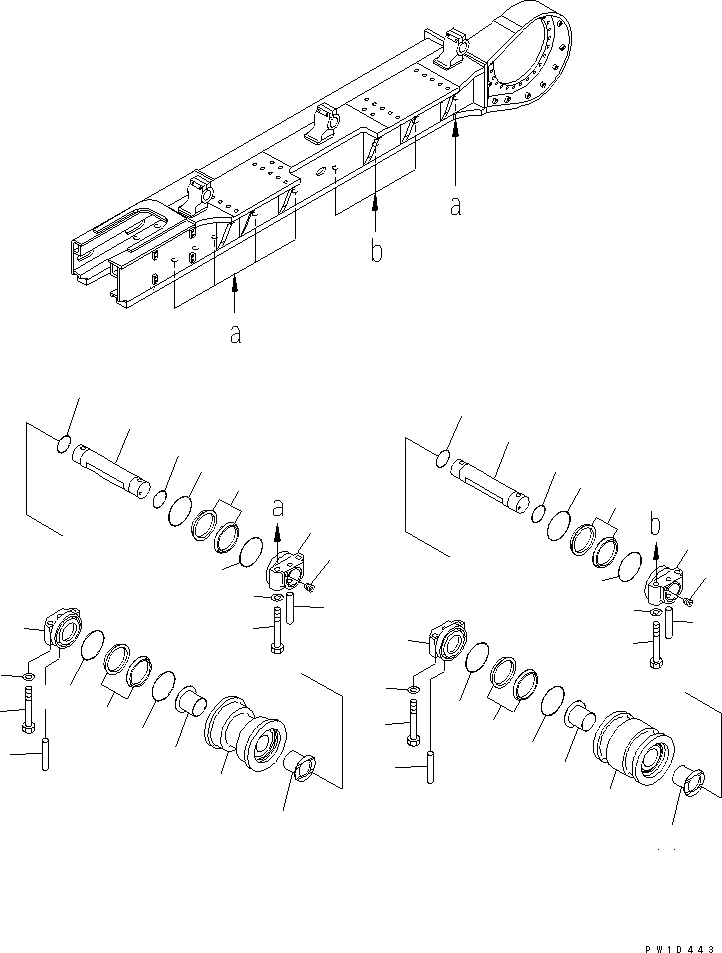 a
b
a
a
b
PW10443