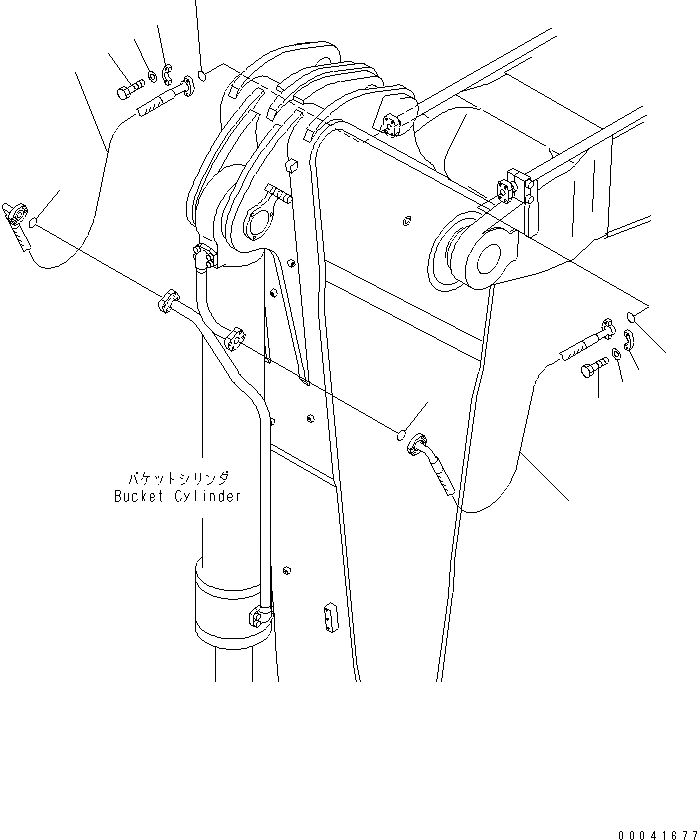 バケットシリンダ
Bucket Cylinder

00041677