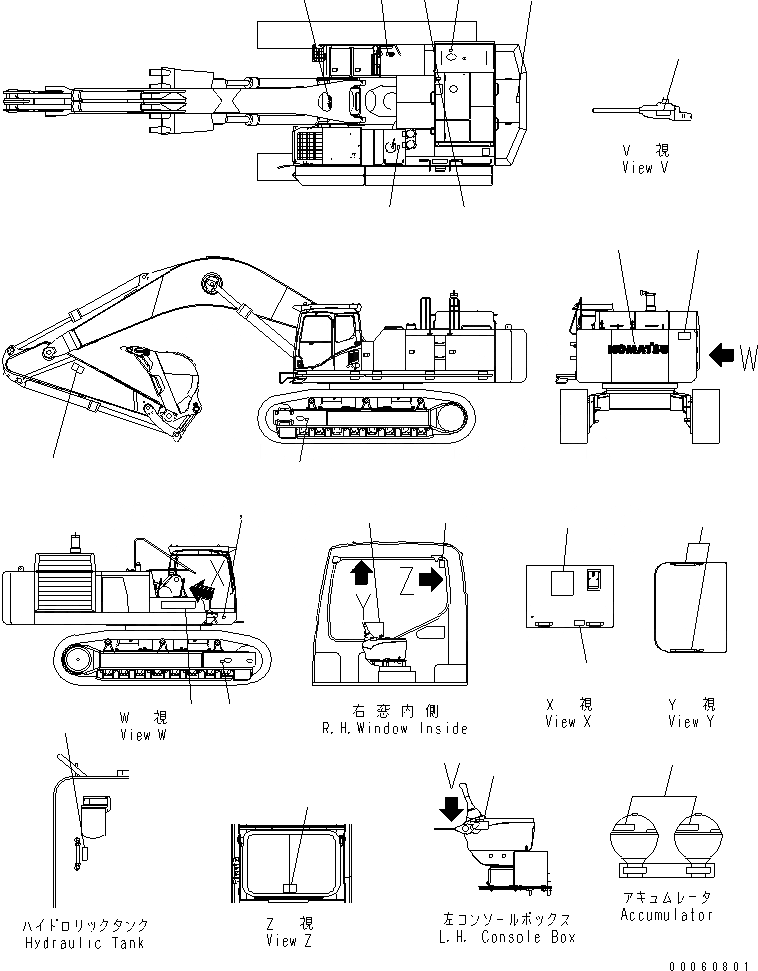 V 視
View V

KOMATSU
W

X

Y
Z

W 視
View W

右窓内側
R.H.Window Inside

X 視
View X

Y 視
View Y

V

ハイドロリックタンク
Hydraulic Tank

Z 視
View Z

左コンソールボックス
L.H. Console Box

アキュムレータ
Accumulator

00060801