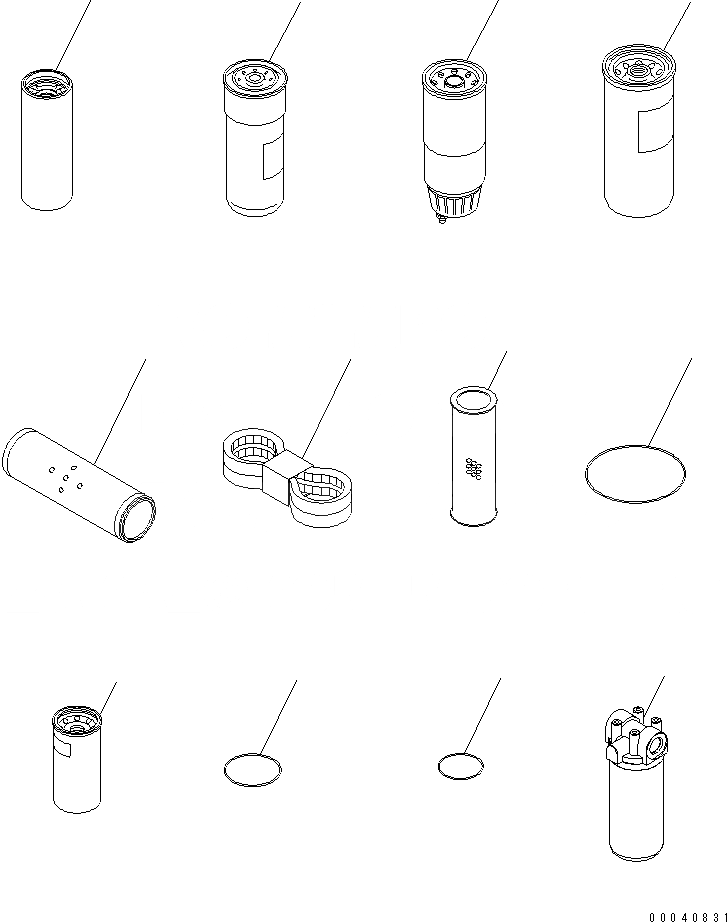 00040831