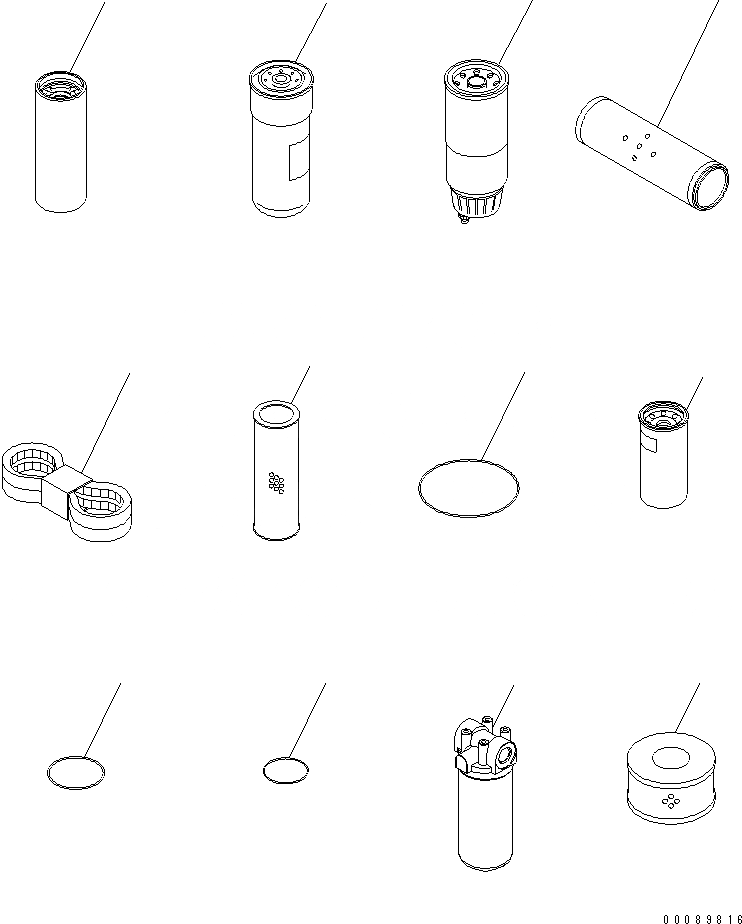 00089816