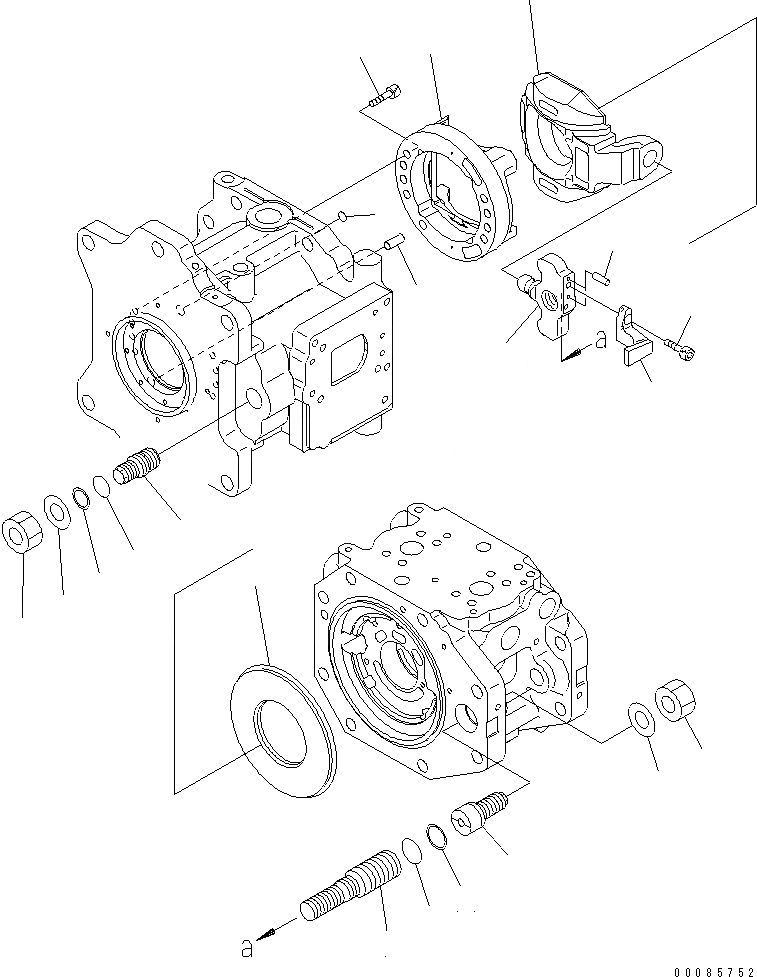 a

a

00085752