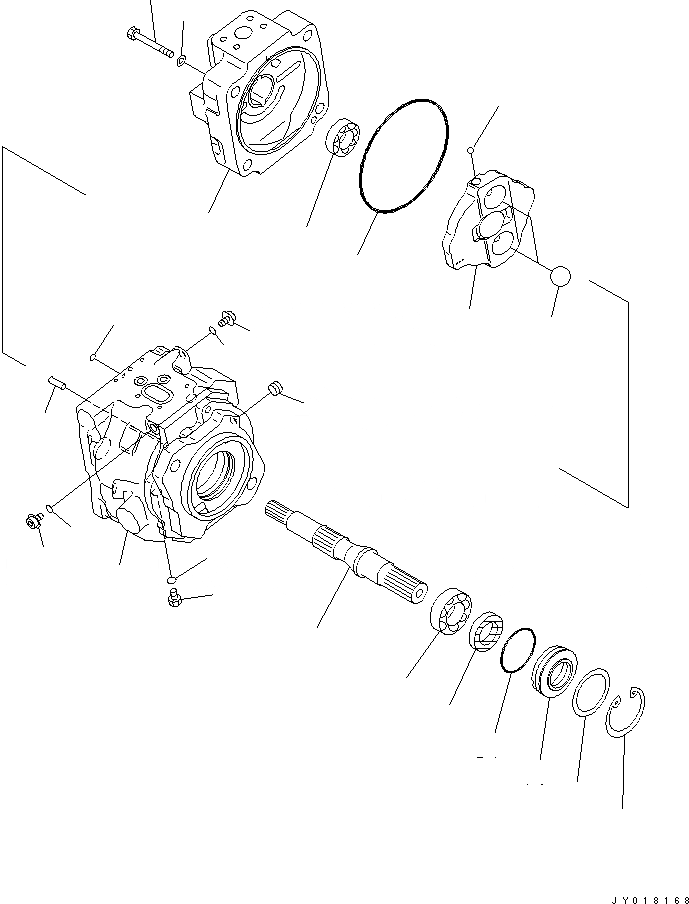 JY018168