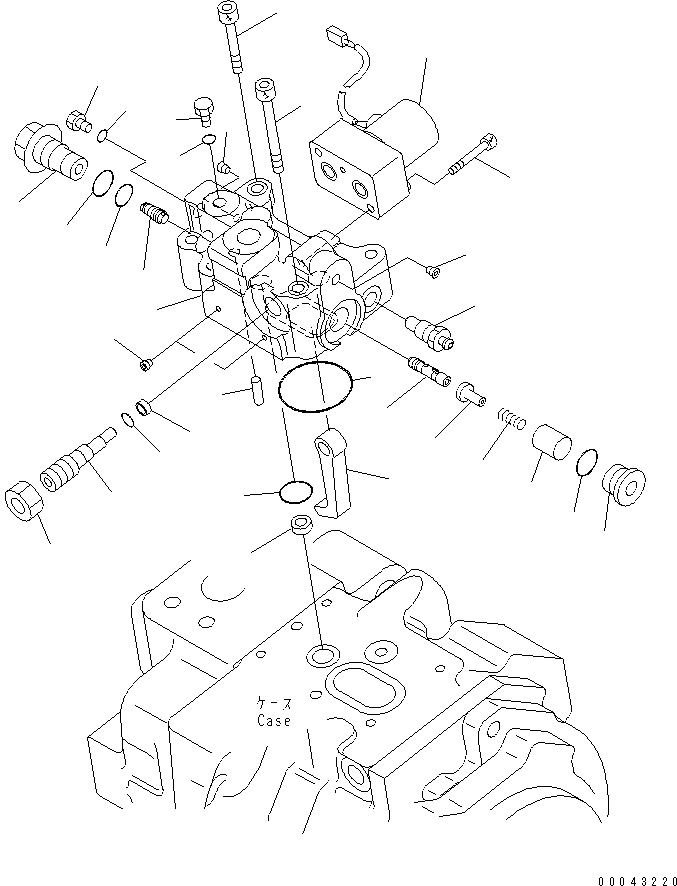 ケース
Case

00043220