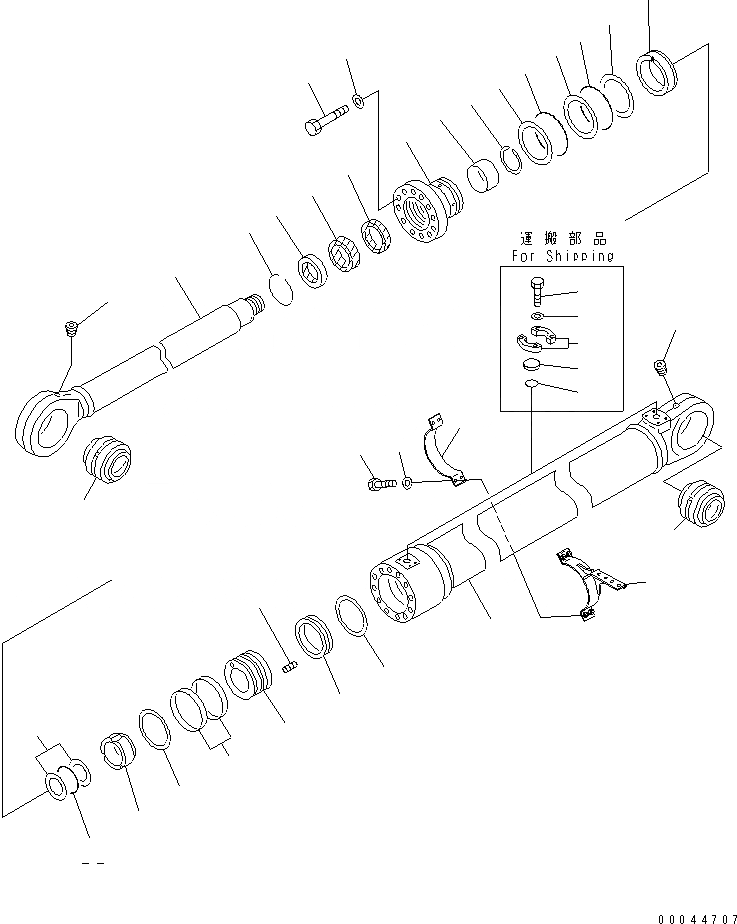 運搬部品
For Shipping

00044707