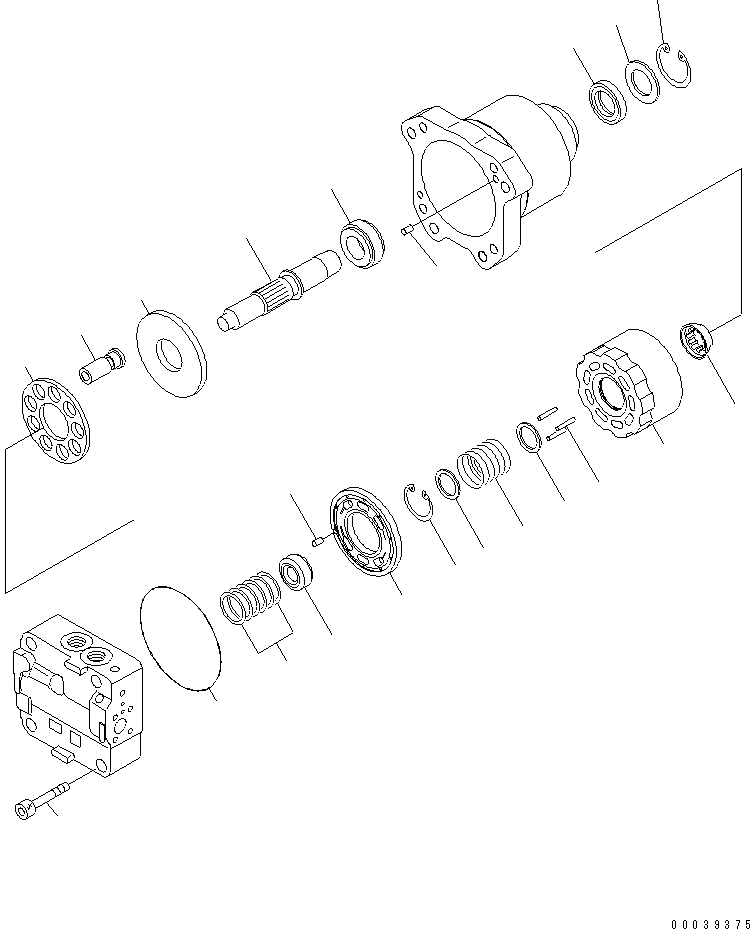 00039375