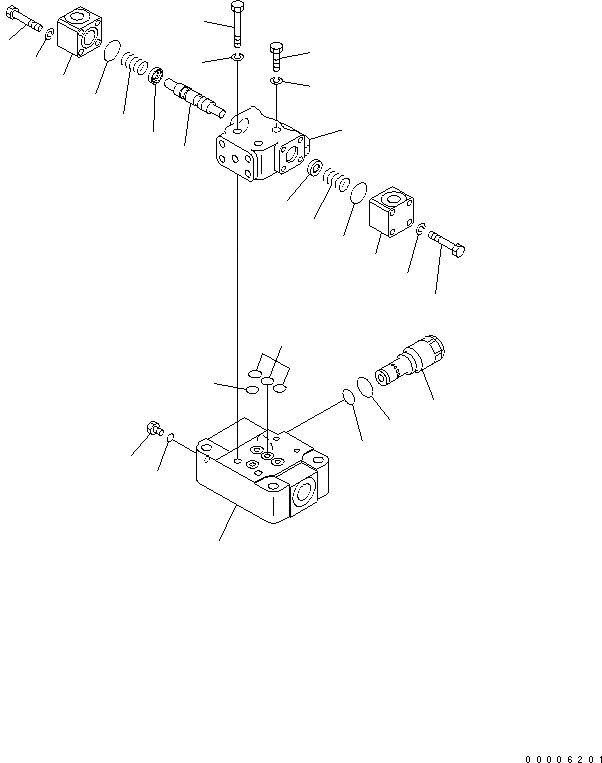 00006201