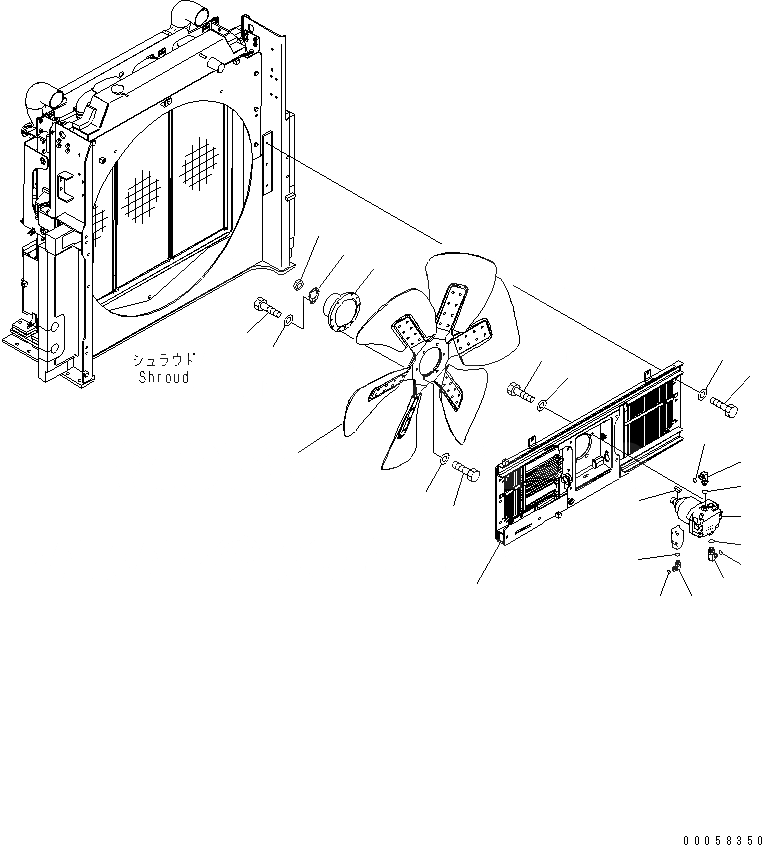 シュラウド
Shroud

00058350