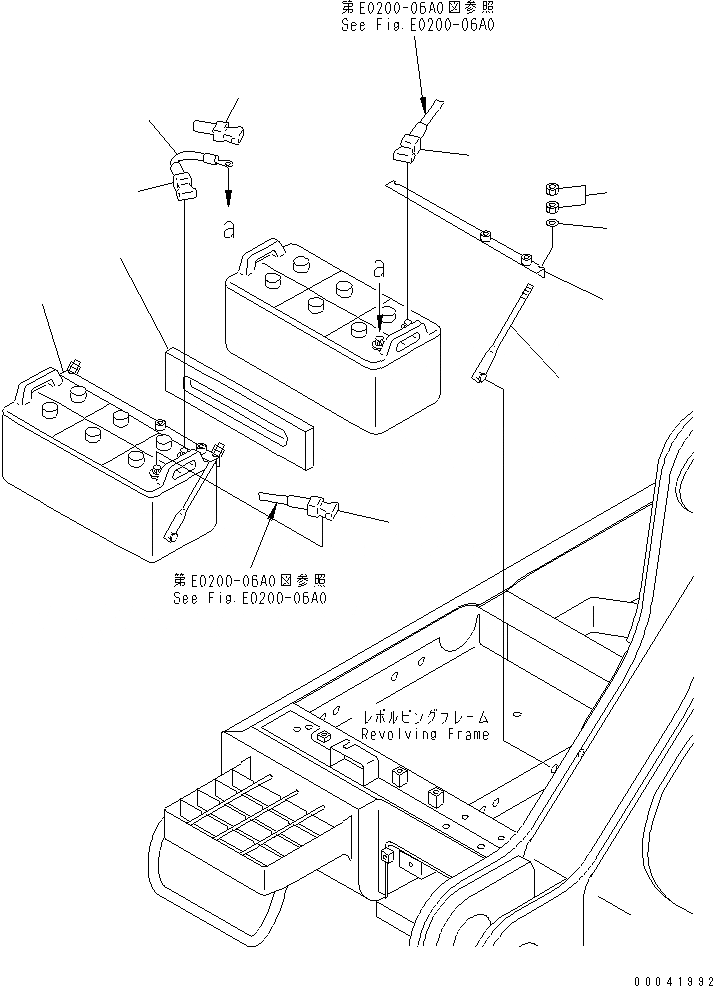 第E0200-06A0図参照
See Fig.E0200-06A0

a

a

第E0200-06A0図参照
See Fig.E0200-06A0

レボルビングフレーム
Revolving Frame

00041992