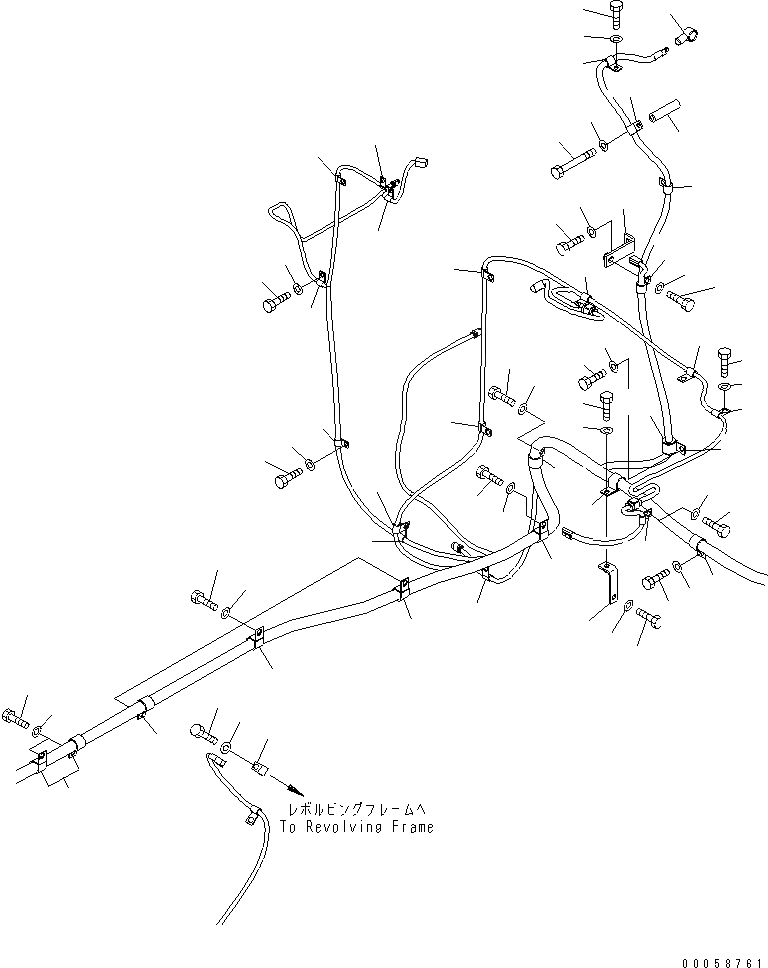 レボルビングフレームへ
To Revolving Frame

00058761