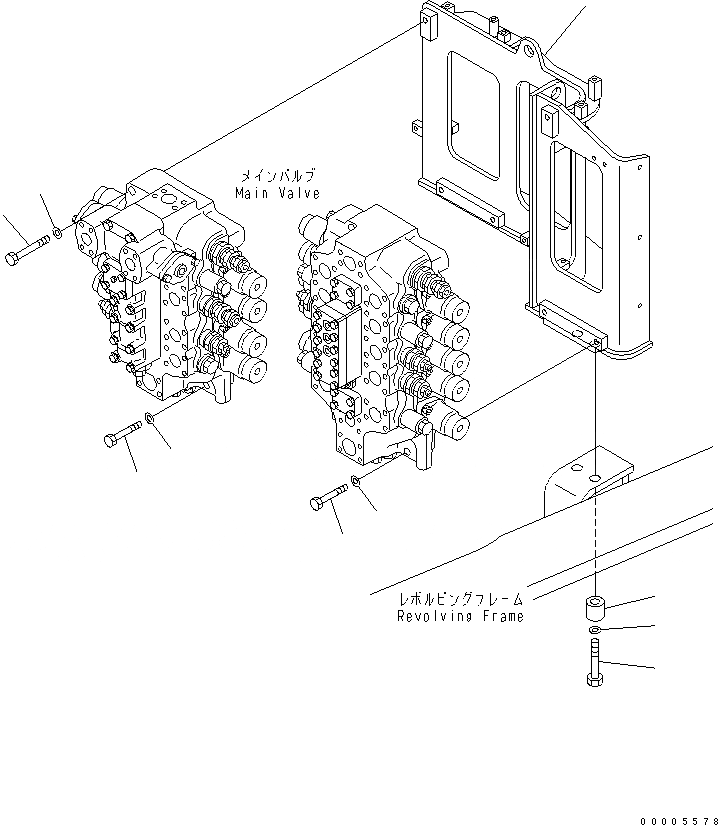 メインバルブ
Main Valve

レボルビングフレーム
Revolving Frame

00005578