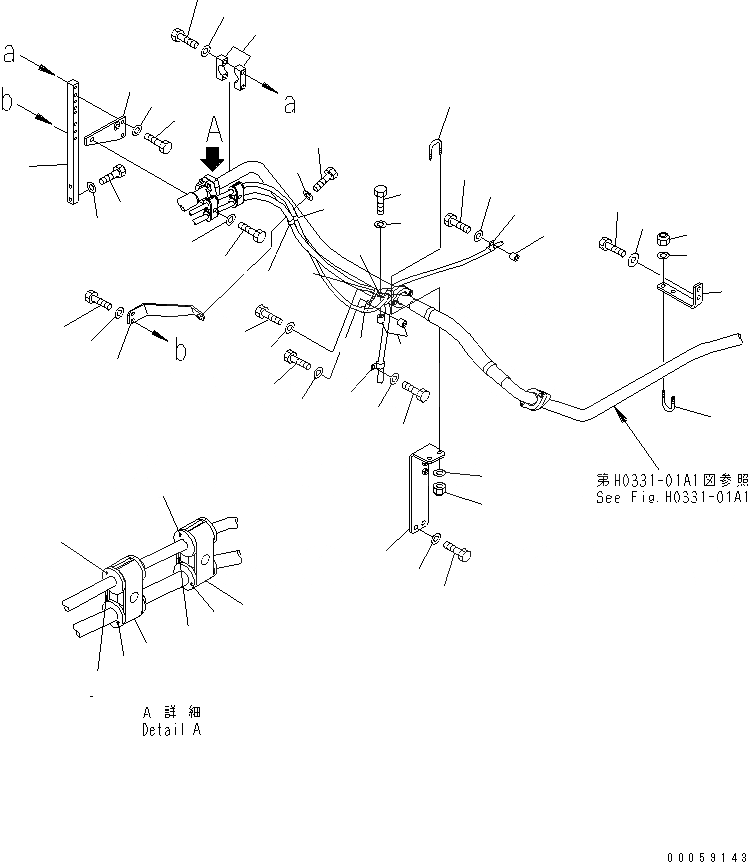 a
b
a
A
b
第H0331-01A1図参照
See Fig.H0331-01A1
A 詳 細
Detail A
00059143