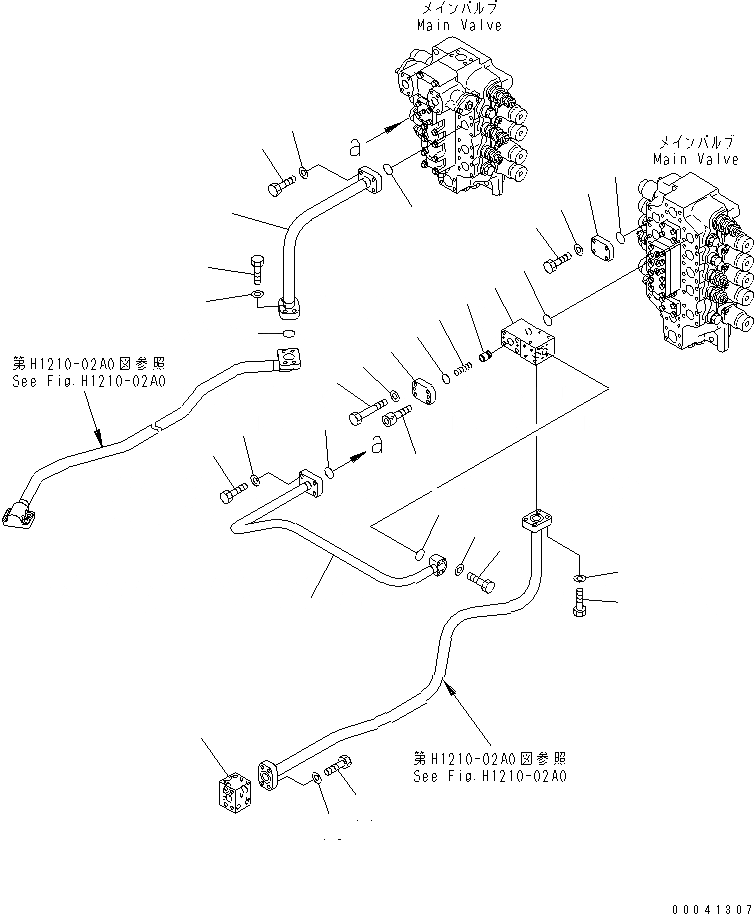 メインバルブ
Main Valve

a

メインバルブ
Main Valve

第H1210-02A0図参照
See Fig.H1210-02A0

a

第H1210-02A0図参照
See Fig.H1210-02A0

00041307