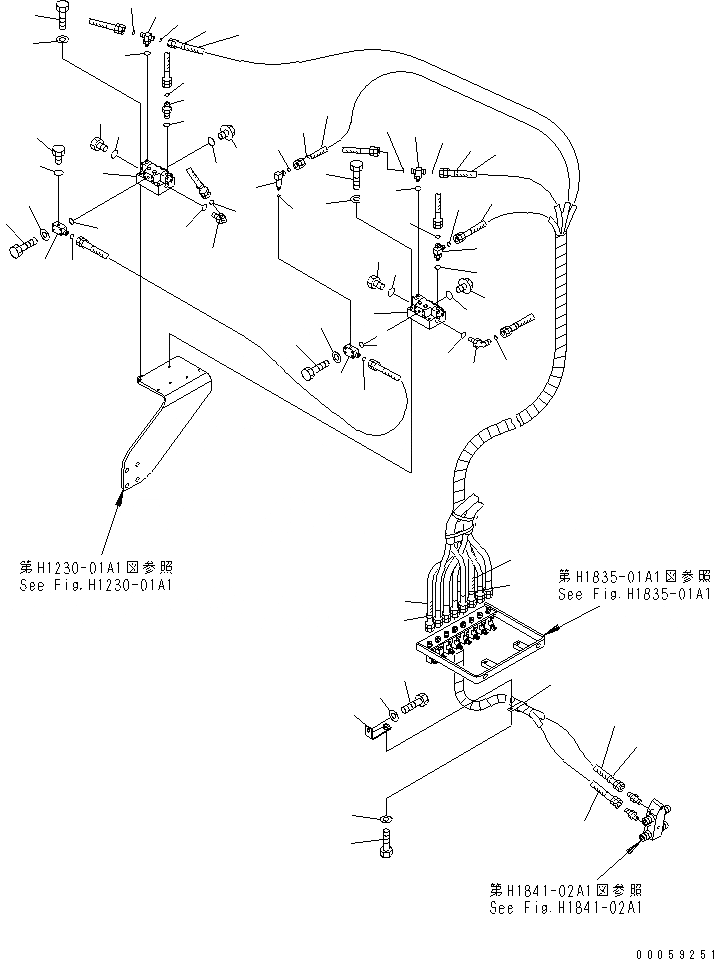 第H1230-01A1図参照
See Fig.H1230-01A1

第H1835-01A1図参照
See Fig.H1835-01A1

第H1841-02A1図参照
See Fig.H1841-02A1

00059251