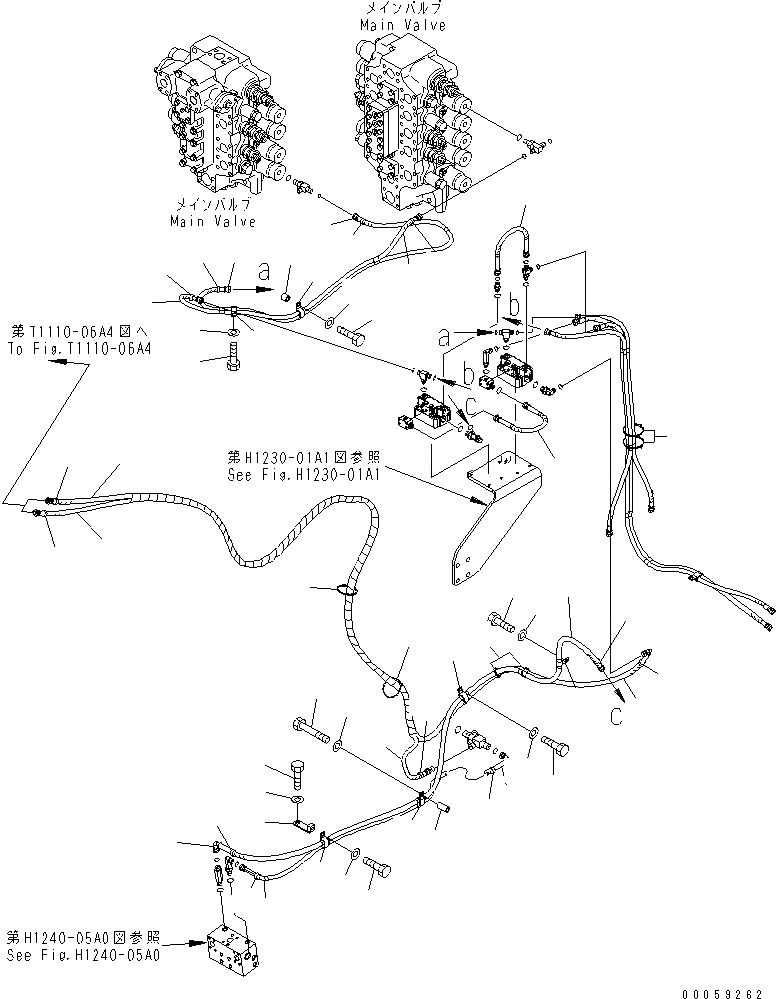 メインバルブ
Main Valve

メインバルブ
Main Valve

a

b

a

b

c

第T1110-06A4図へ
To Fig.T1110-06A4

第H1230-01A1図参照
See Fig.H1230-01A1

c

第H1240-05A0図参照
See Fig.H1240-05A0

00059262