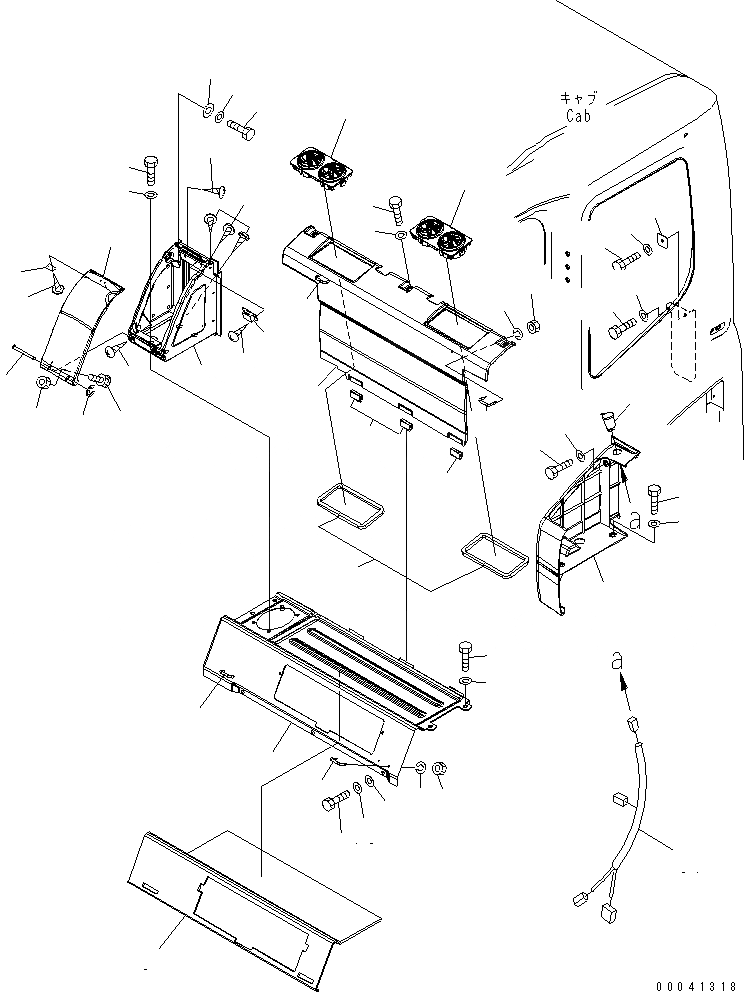 キャブ
Cab

a

a

00041318