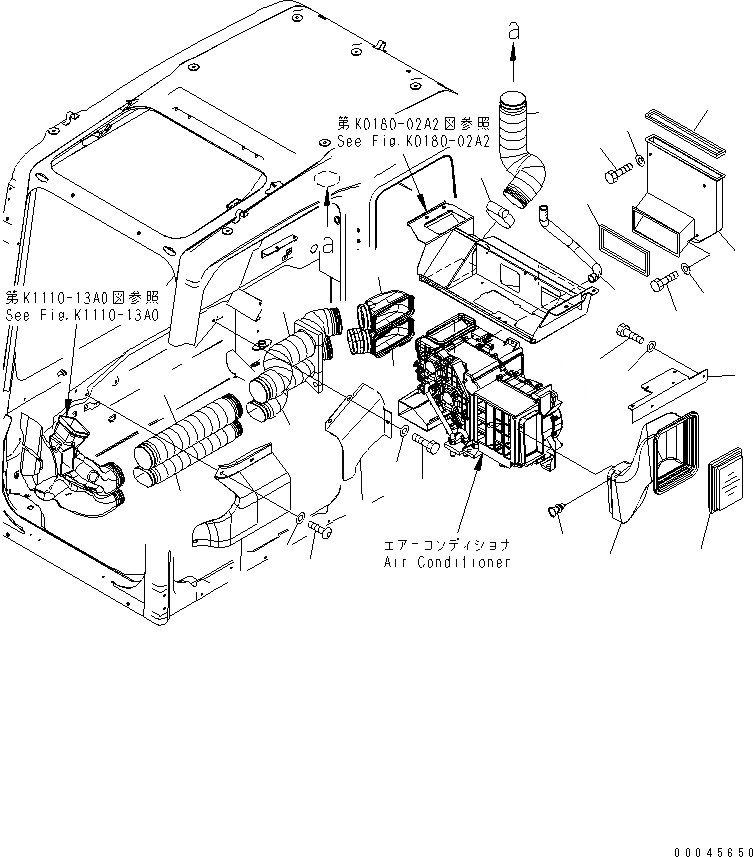 a

第K0180-02A2図参照
See Fig.K0180-02A2

a

第K1110-13A0図参照
See Fig.K1110-13A0

エアーコンディショナ
Air Conditioner

00045650