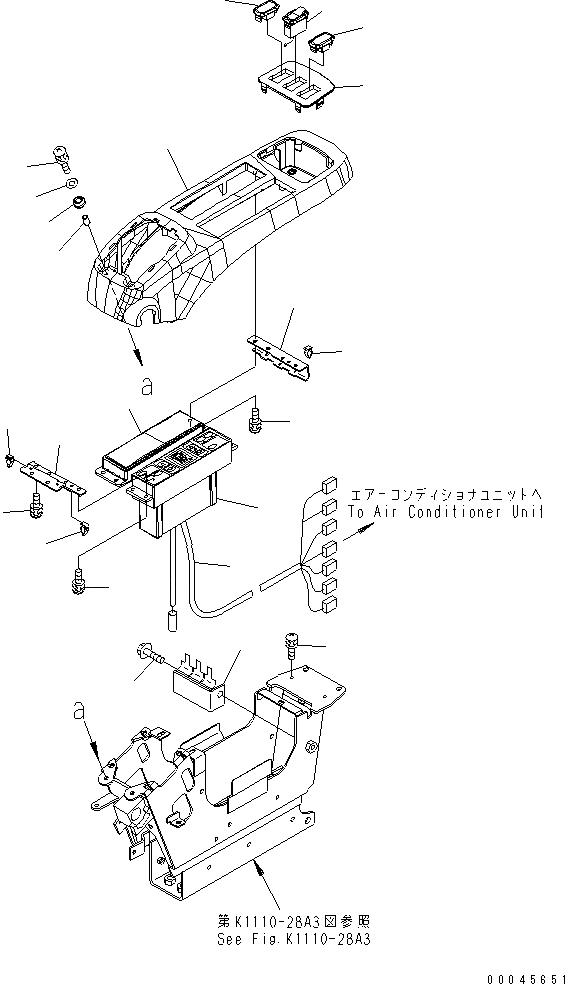 a

エアーコンディショナユニットへ
To Air Conditioner Unit

a

第K1110-28A3図参照
See Fig.K1110-28A3

00045651