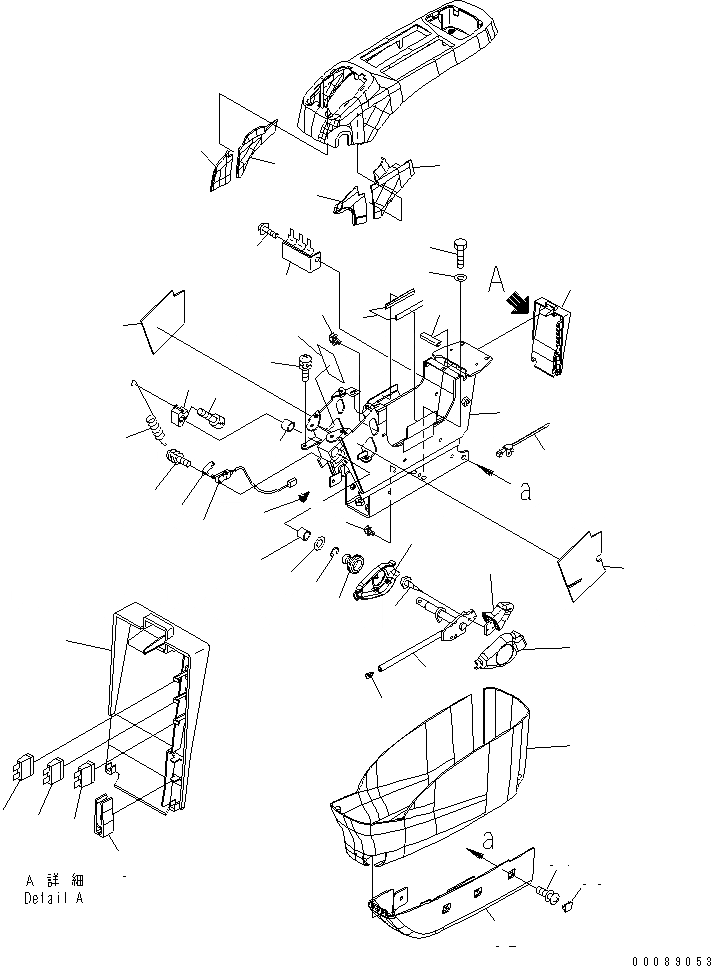 A

a

a

A 詳 細
Detail A

00089053