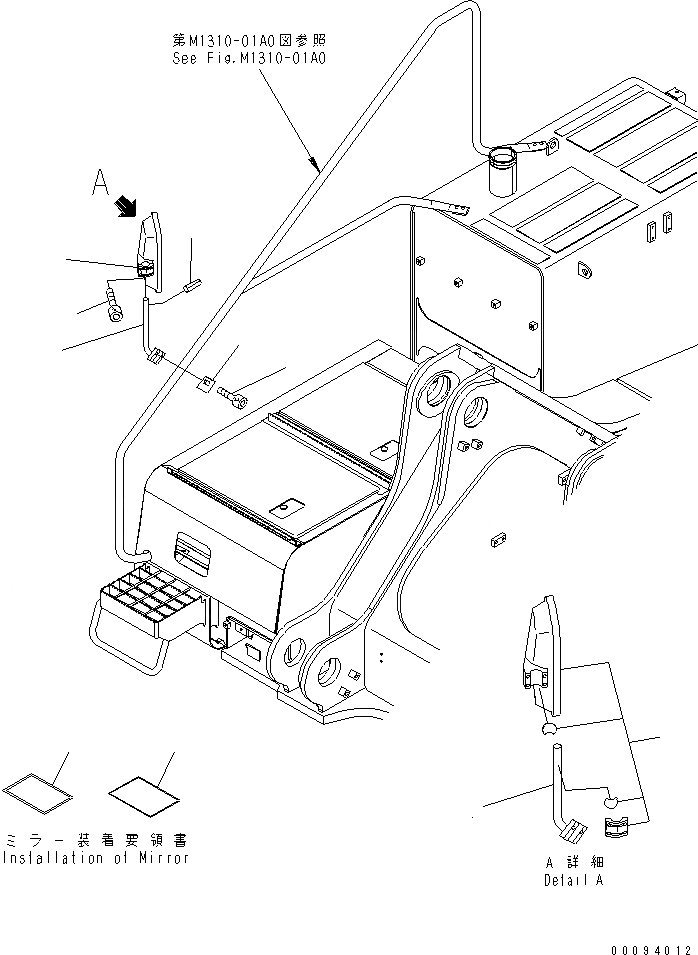 第M1310-01A0図参照
See Fig.M1310-01A0

A

ミラー装着要領書
Installation of Mirror

A 詳細
Detail A

00094012