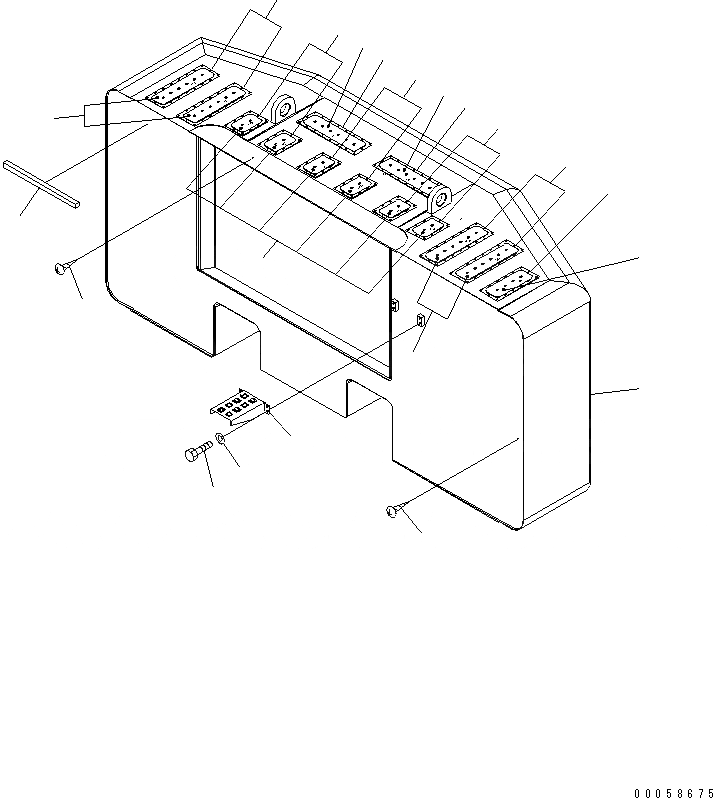 00058675