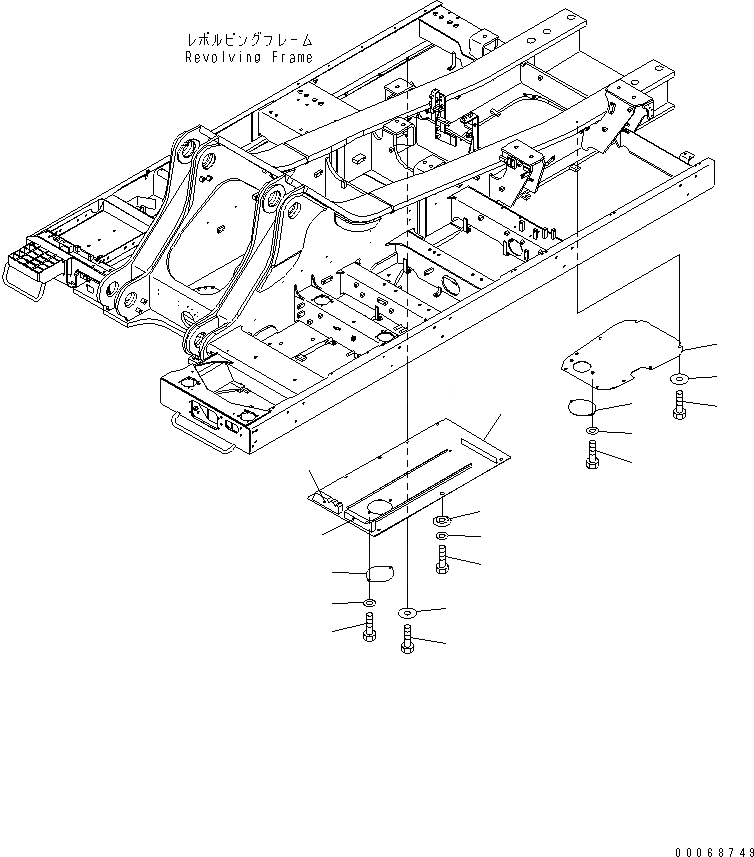 レボルビングフレーム
Revolving Frame

00068749