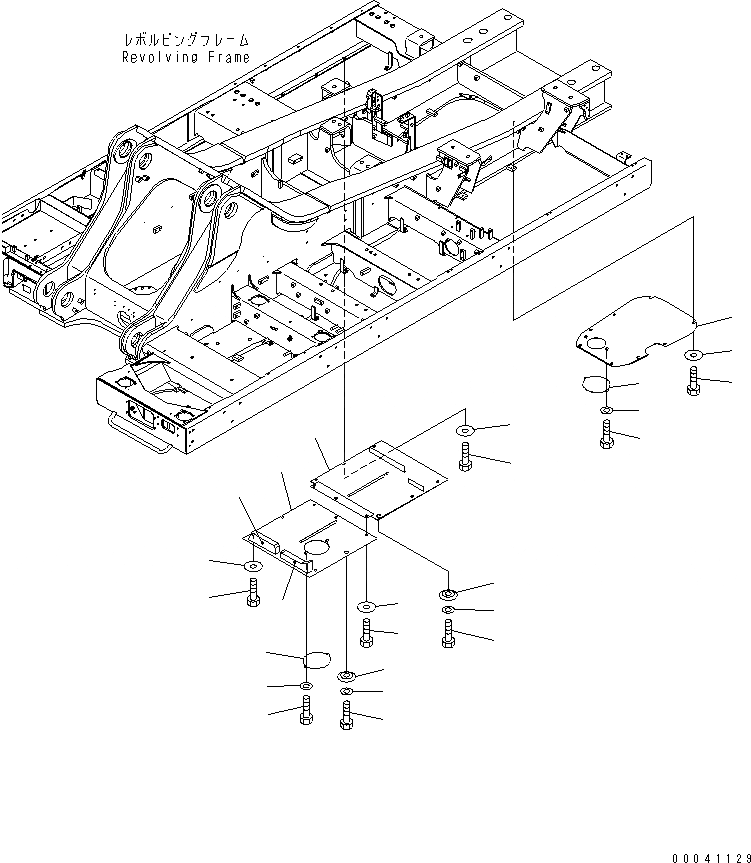 レボルビングフレーム
Revolving Frame

00041129