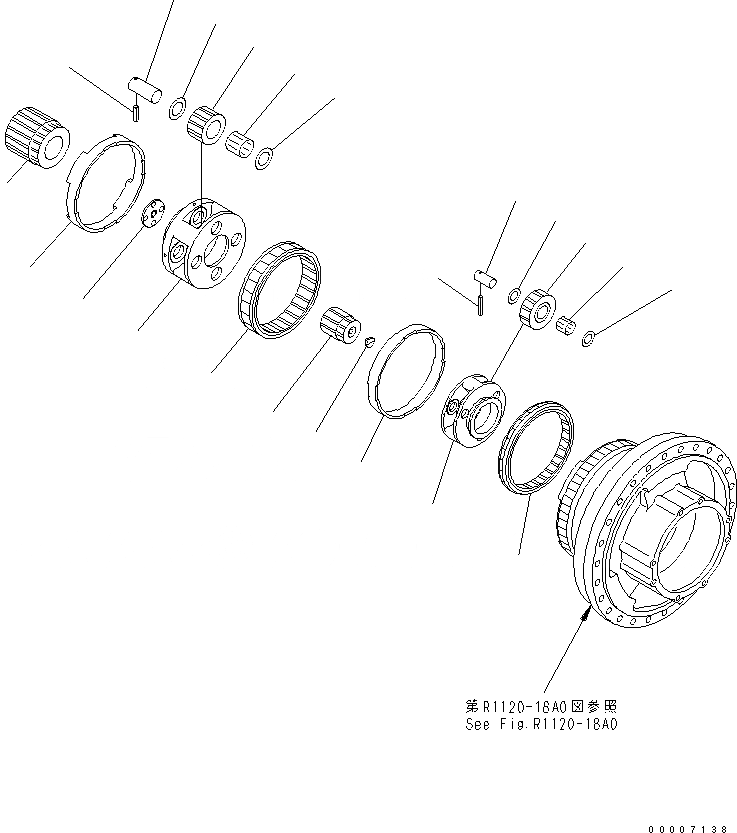 第R1120-18A0図参照
See Fig.R1120-18A0

00007138