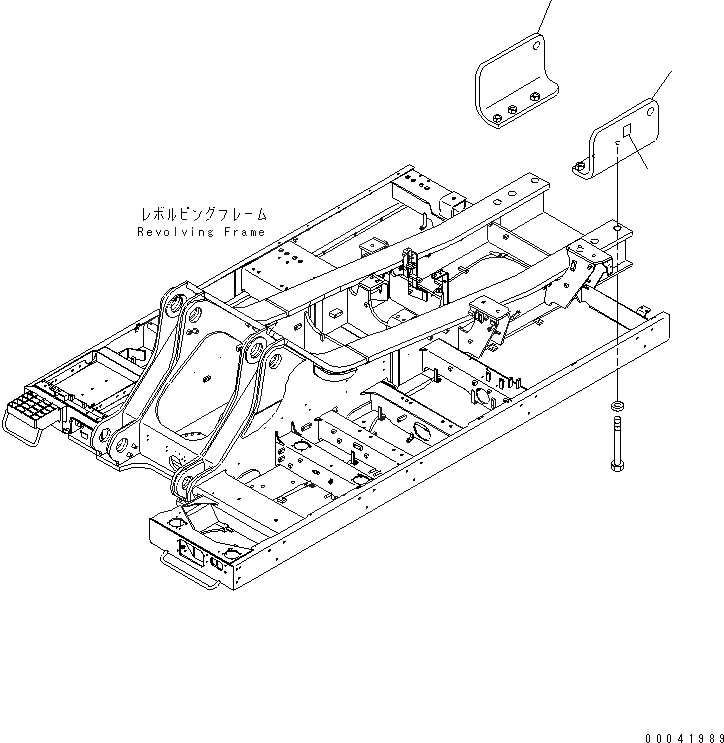 レボルビングフレーム
Revolving Frame

00041989