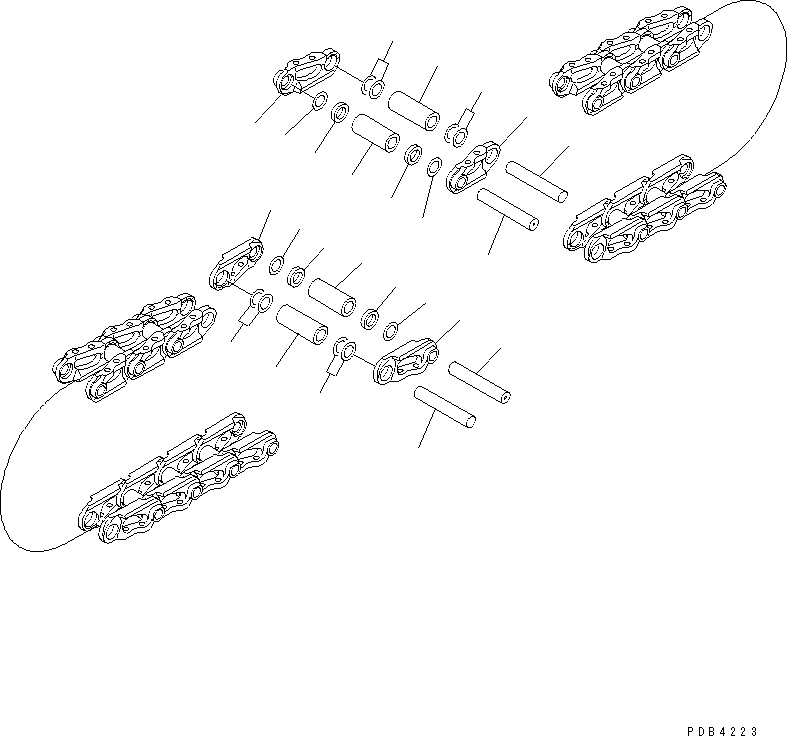 PDB4223