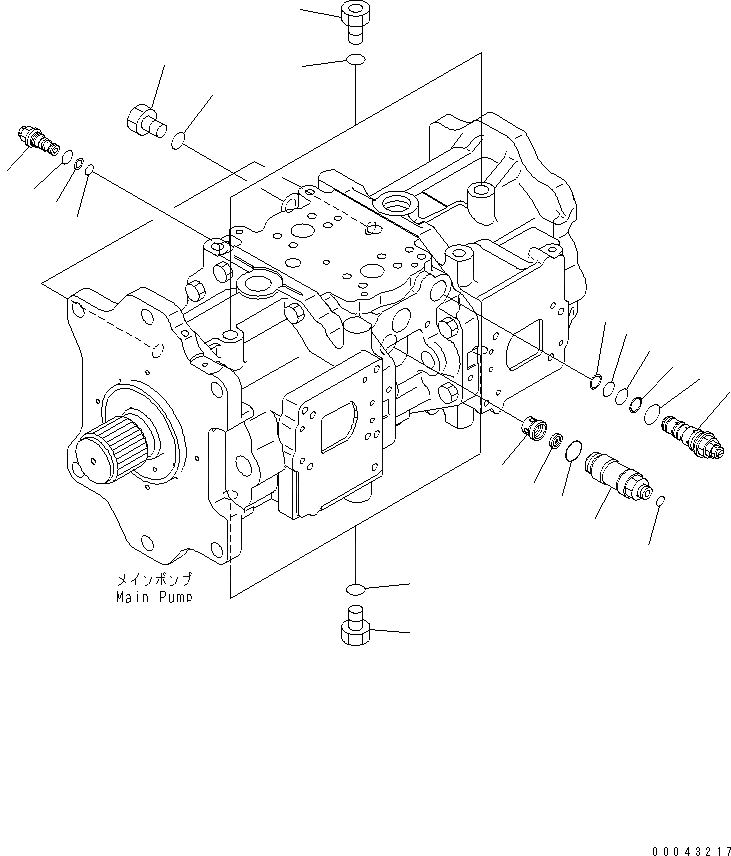 メインポンプ
Main Pump

00043217