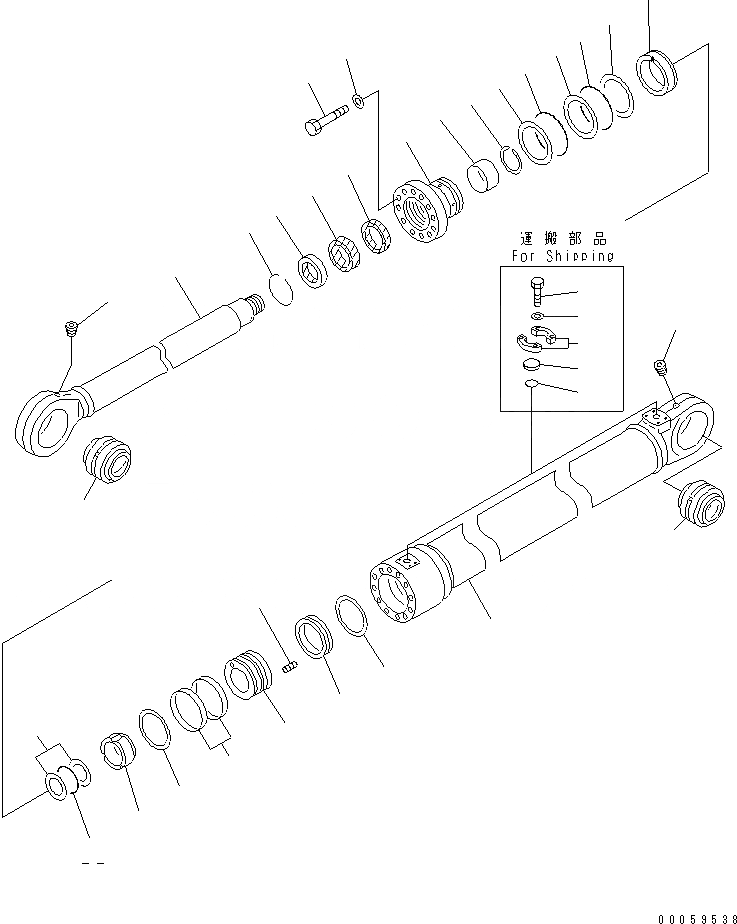 運搬部品
For Shipping

00059538