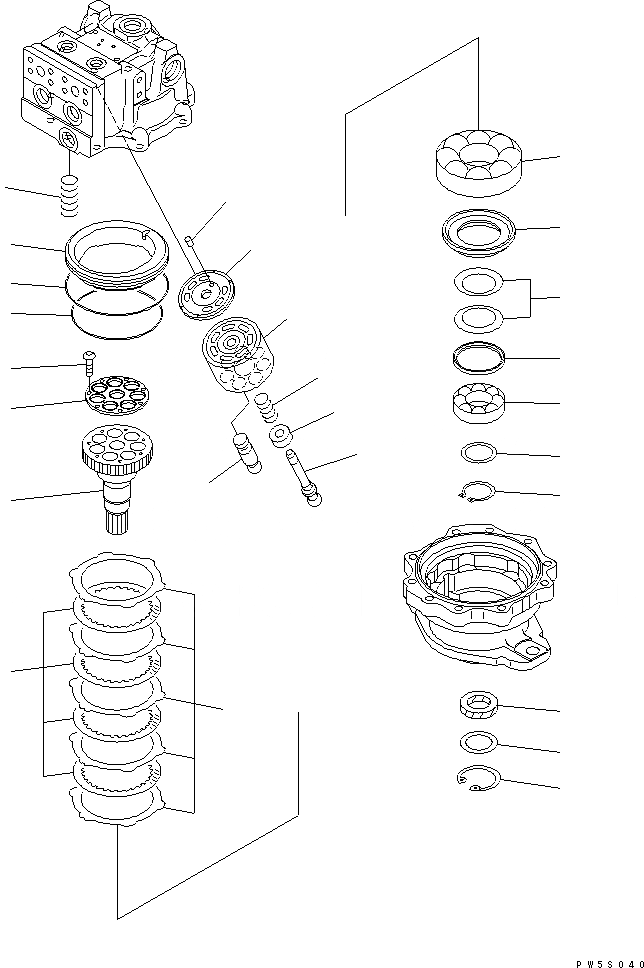 PW5S040