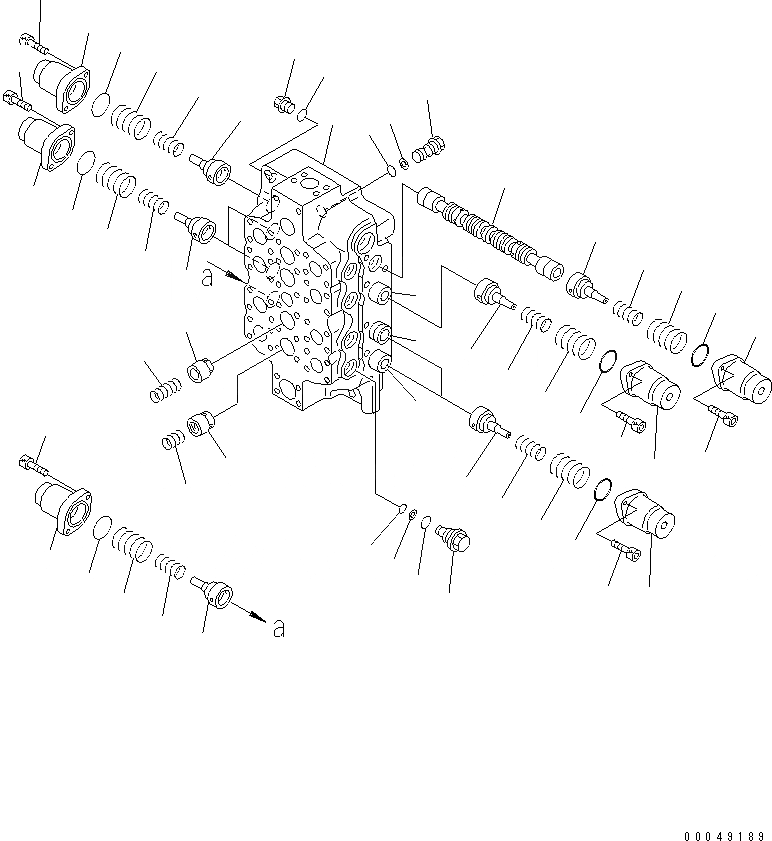 a

a

00049189