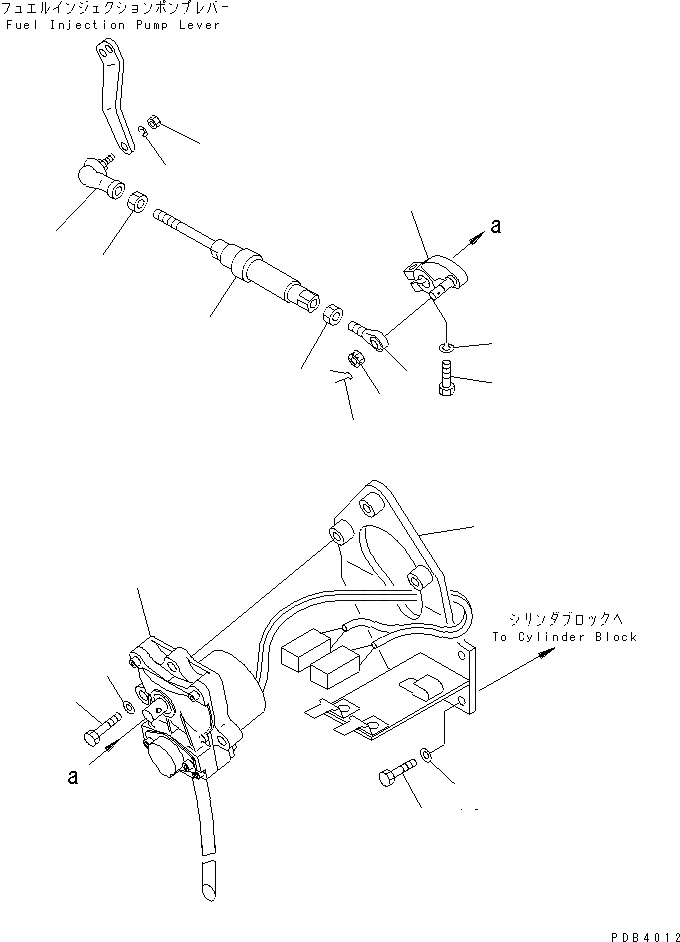 フュエルインジェクションポンプレバー
Fuel Injection Pump Lever

a

シリンダブロックへ
To Cylinder Block

a

PDB4012