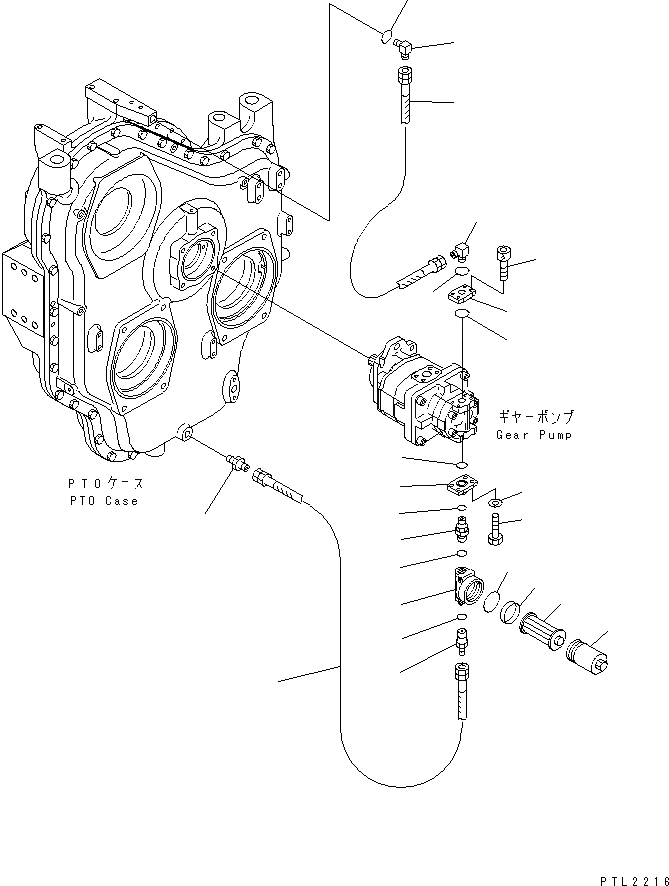 ギヤーポンプ
Gear Pump

PTOケース
PTO Case

PTL2216