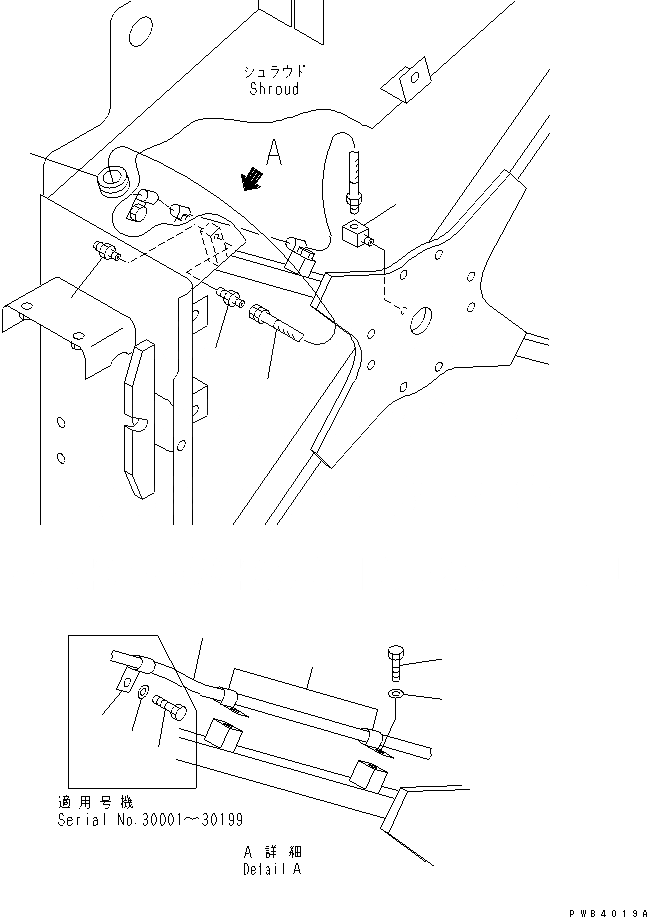 シュラウド
Shroud

A

適用号機
Serial No.30001~30199

A 詳細
Detail A

PWB4019A